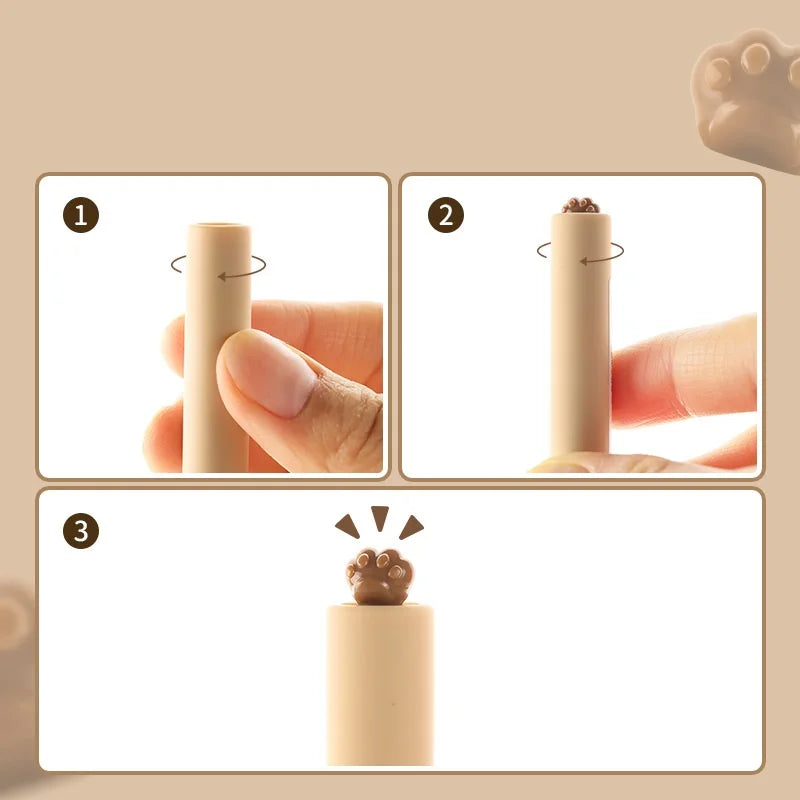 1

2

3